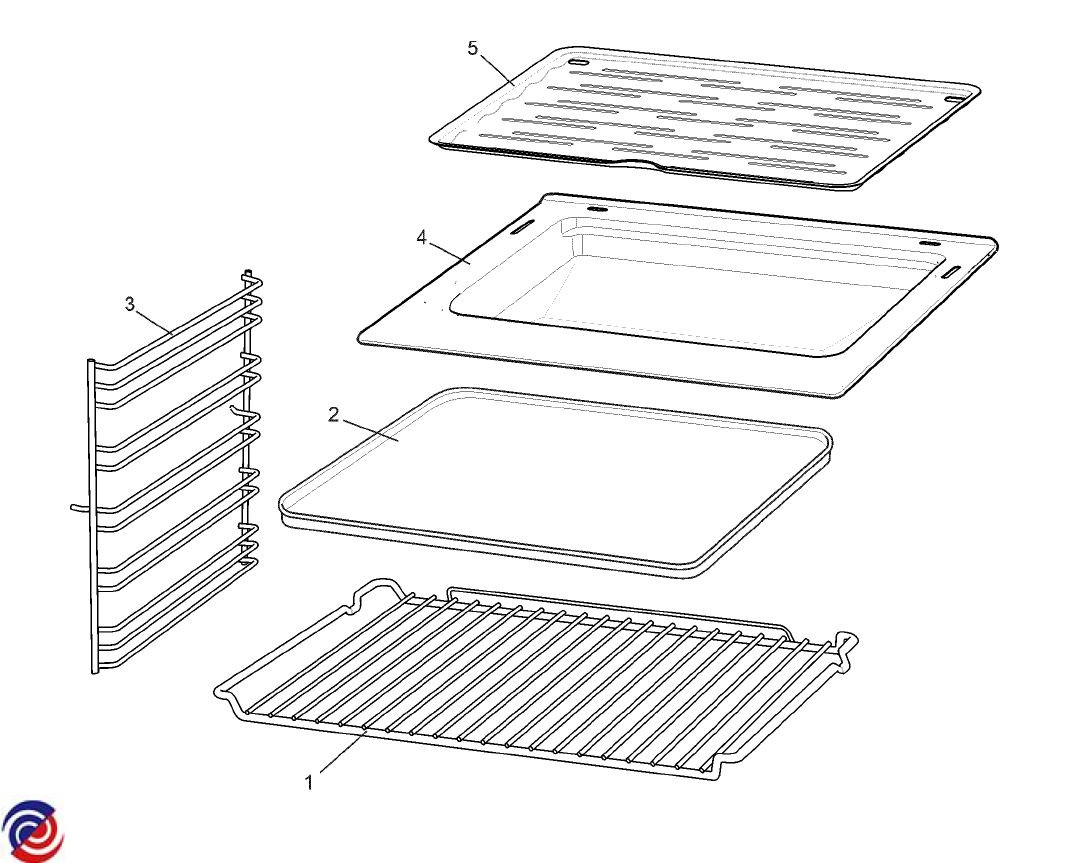 5
4
3
2
1